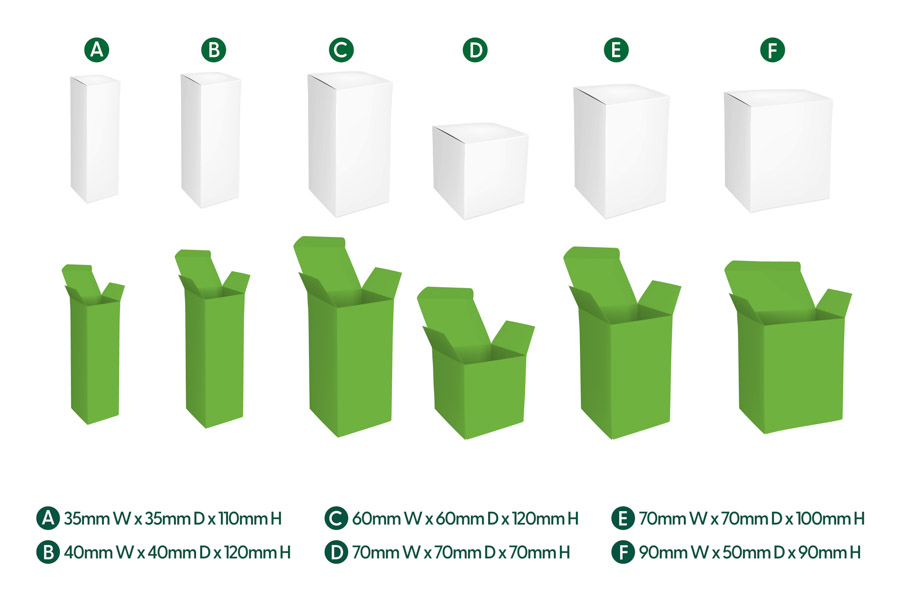 A B C D E F

A 35mm W x 35mm D x 110mm H
B 40mm W x 40mm D x 120mm H

C 60mm W x 60mm D x 120mm H
D 70mm W x 70mm D x 70mm H

E 70mm W x 70mm D x 100mm H
F 90mm W x 50mm D x 90mm H